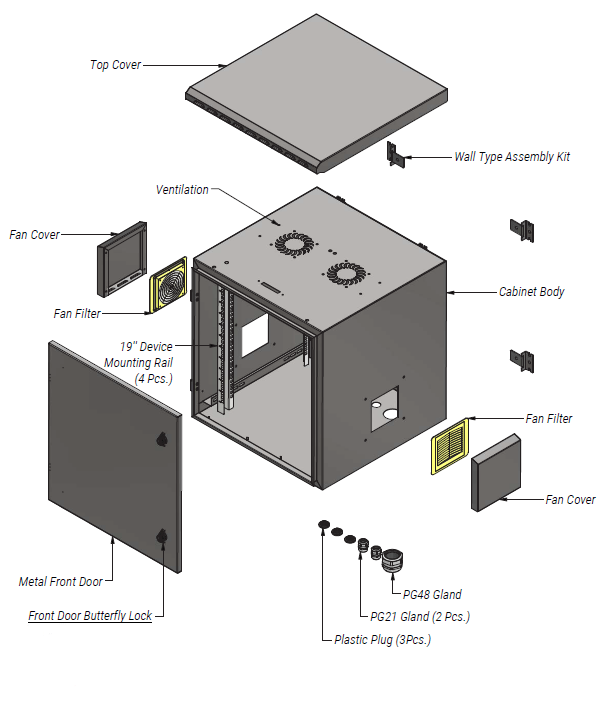 Top Cover

Wall Type Assembly Kit

Ventilation

Fan Cover

Fan Filter

Cabinet Body

19" Device Mounting Rail (4 Pcs.)

Fan Filter

Fan Cover

Metal Front Door

Front Door Butterfly Lock

PG48 Gland

PG21 Gland (2 Pcs.)

Plastic Plug (3Pcs.)